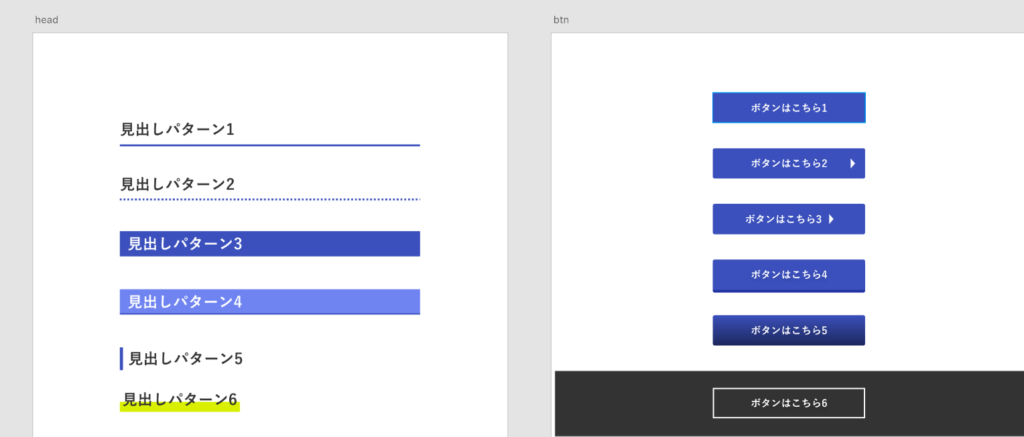 head

見出しパターン1

見出しパターン2

見出しパターン3

見出しパターン4

見出しパターン5

見出しパターン6

btn

ボタンはこちら1

ボタンはこちら2

ボタンはこちら3

ボタンはこちら4

ボタンはこちら5

ボタンはこちら6